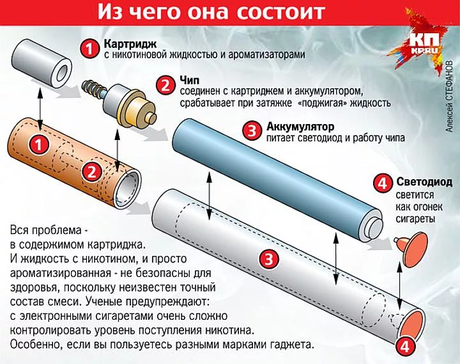 Из чего она состоит

КП
KP.RU

Алексей СТЕФАНОВ

1 Картридж
с никотиновой жидкостью и ароматизаторами

2 Чип
соединен с картриджем и аккумулятором, срабатывает при затяжке «поджигая» жидкость

3 Аккумулятор
питает светодиод и работу чипа

4 Светодиод
светится как огонек сигареты

1

2

3

4

Вся проблема - в содержимом картриджа. И жидкость с никотином, и просто ароматизированная - не безопасны для здоровья, поскольку неизвестен точный состав смеси. Ученые предупреждают: с электронными сигаретами очень сложно контролировать уровень поступления никотина. Особенно, если вы пользуетесь разными марками гаджета.